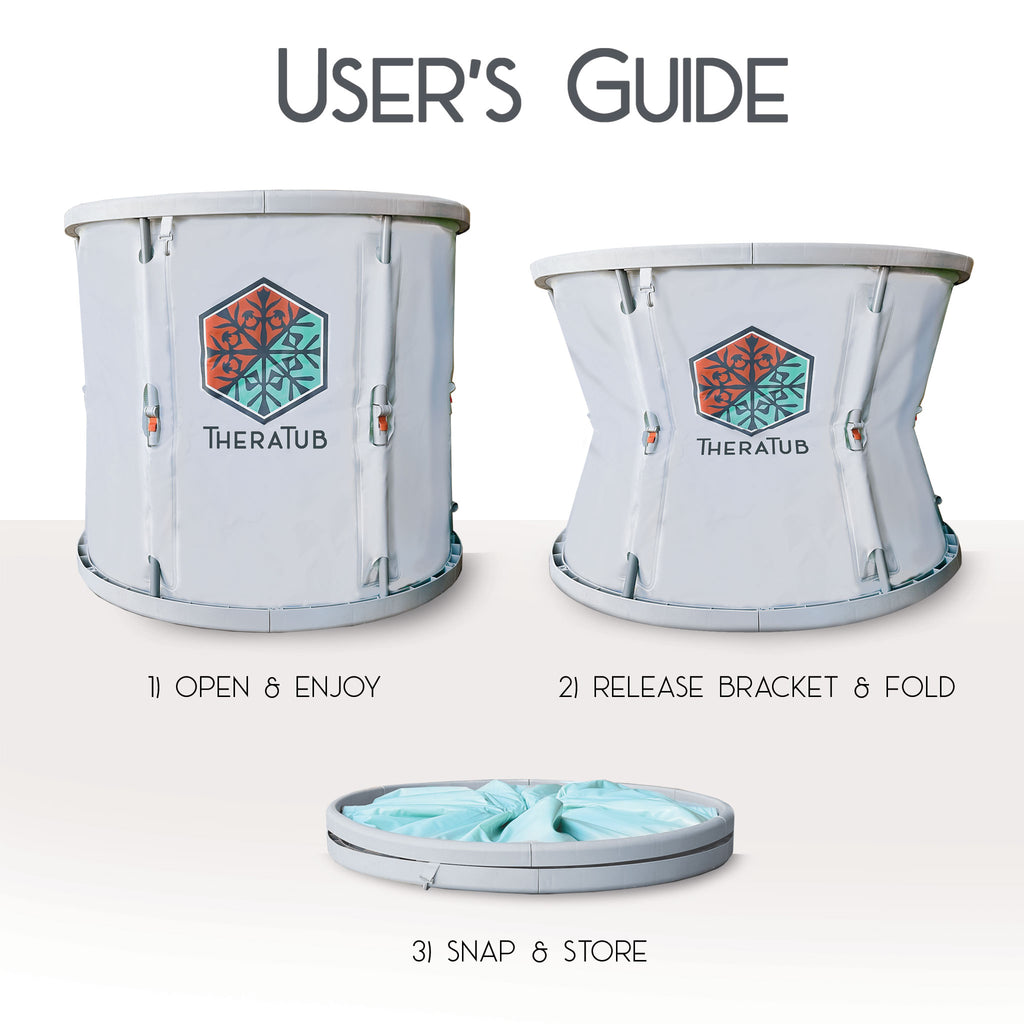 USER'S GUIDE

THERATUB

THERATUB

1) OPEN & ENJOY

2) RELEASE BRACKET & FOLD

3) SNAP & STORE